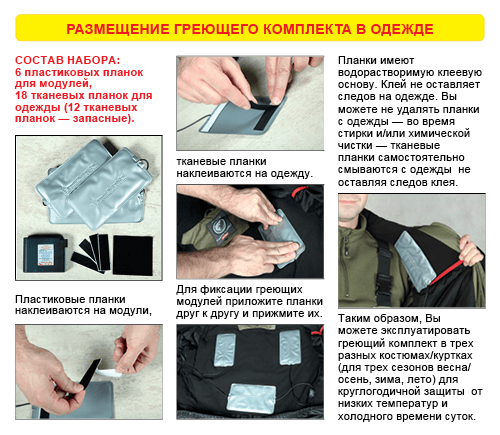 РАЗМЕЩЕНИЕ ГРЕЮЩЕГО КОМПЛЕКТА В ОДЕЖДЕ

СОСТАВ НАБОРА:
6 пластиковых планок для модулей,
18 тканевых планок для одежды (12 тканевых планок — запасные).

Пластиковые планки наклеиваются на модули,

тканевые планки наклеиваются на одежду.

Для фиксации греющих модулей приложите планки друг к другу и прижмите их.

Планки имеют водорастворимую клеевую основу. Клей не оставляет следов на одежде. Вы можете не удалять планки с одежды — во время стирки и/или химической чистки — тканевые планки самостоятельно смываются с одежды не оставляя следов клея.

Таким образом, Вы можете эксплуатировать греющий комплект в трех разных костюмах/куртках (для трех сезонов весна/осень, зима, лето) для круглогодичной защиты от низких температур и холодного времени суток.